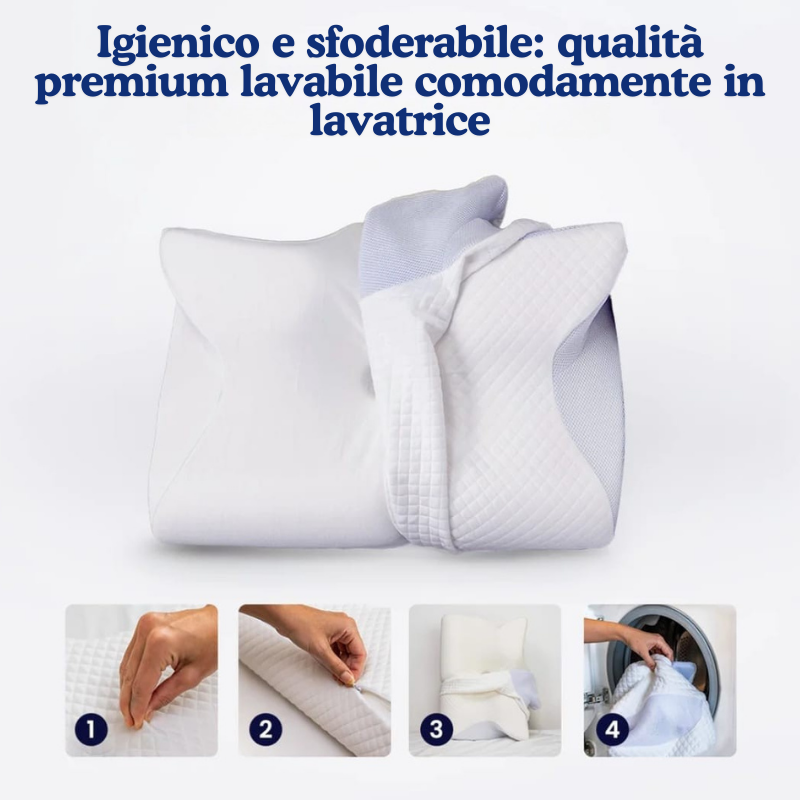 Igienico e sfoderabile: qualità premium lavabile comodamente in lavatrice

1

2

3

4