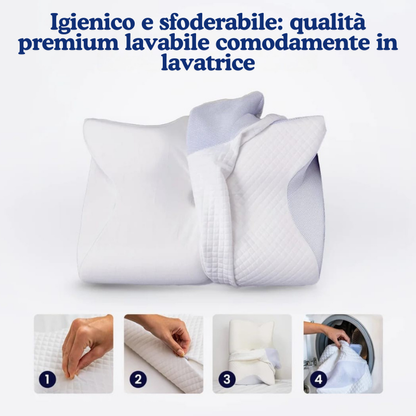 Igienico e sfoderabile: qualità premium lavabile comodamente in lavatrice

1

2

3

4